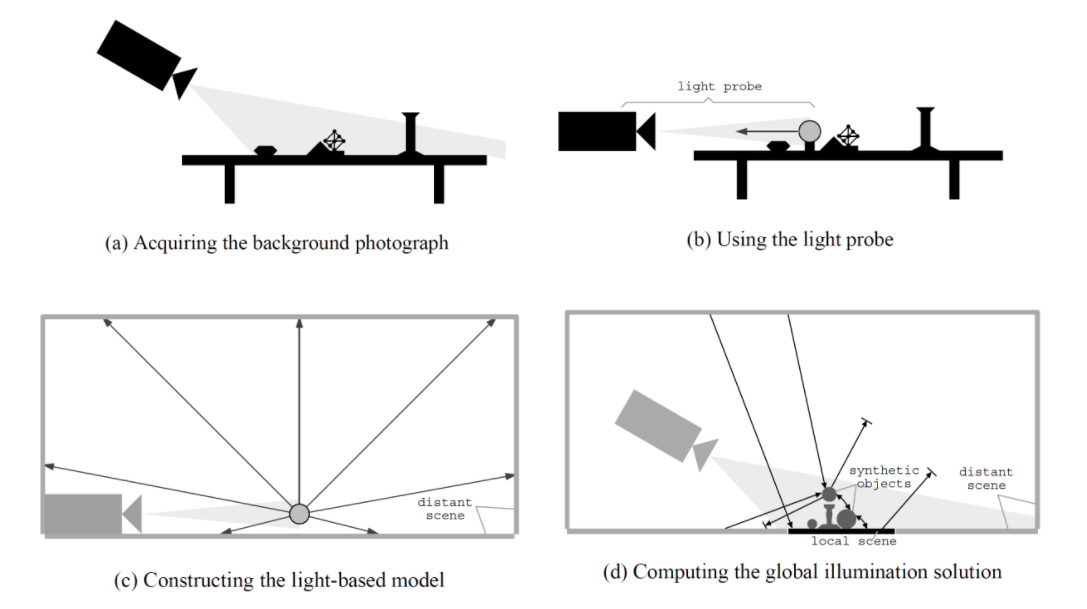 (a) Acquiring the background photograph

light probe

(b) Using the light probe

distant scene

(c) Constructing the light-based model

synthetic objects

distant scene

local scene

(d) Computing the global illumination solution